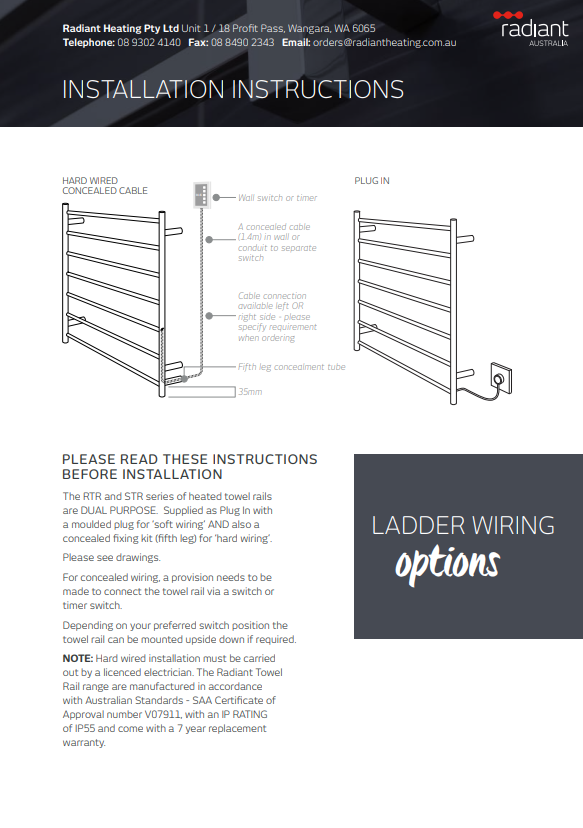 Radiant Heating Pty Ltd Unit 1 / 18 Profit Pass, Wangara, WA 6065
Telephone: 08 9302 4140 Fax: 08 8490 2343 Email: orders@radiantheating.com.au

radiant
AUSTRALIA

INSTALLATION INSTRUCTIONS

HARD WIRED
CONCEALED CABLE

Wall switch or timer

A concealed cable (1.4m) in wall or conduit to separate switch

Cable connection available left OR right side - please specify requirement when ordering

Fifth leg concealment tube

35mm

PLUG IN

PLEASE READ THESE INSTRUCTIONS BEFORE INSTALLATION

The RTR and STR series of heated towel rails are DUAL PURPOSE. Supplied as Plug In with a moulded plug for 'soft wiring' AND also a concealed fixing kit (fifth leg) for 'hard wiring'.

Please see drawings.

For concealed wiring, a provision needs to be made to connect the towel rail via a switch or timer switch.

Depending on your preferred switch position the towel rail can be mounted upside down if required.

NOTE: Hard wired installation must be carried out by a licenced electrician. The Radiant Towel Rail range are manufactured in accordance with Australian Standards - SAA Certificate of Approval number V07911, with an IP RATING of IP55 and come with a 7 year replacement warranty.

LADDER WIRING
options