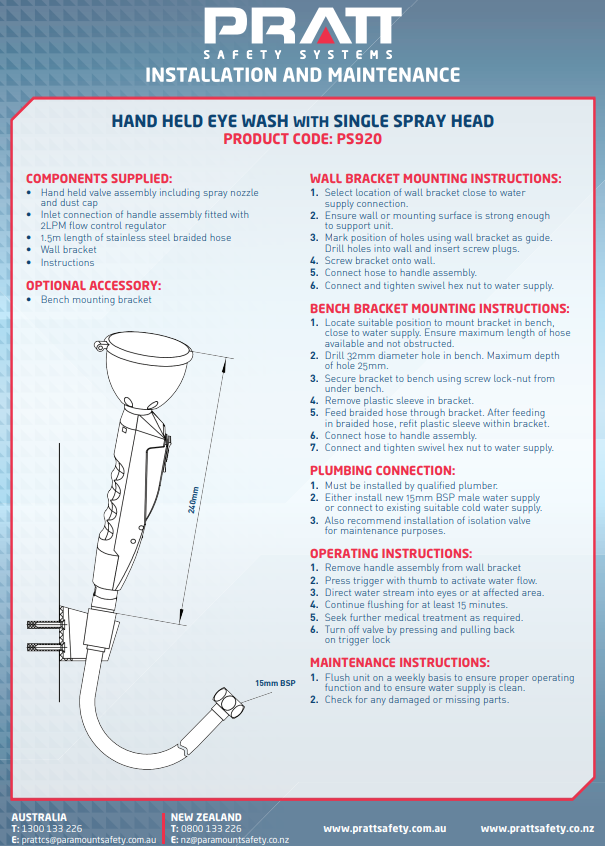 PRATT
SAFETY SYSTEMS
INSTALLATION AND MAINTENANCE

HAND HELD EYE WASH WITH SINGLE SPRAY HEAD
PRODUCT CODE: PS920

COMPONENTS SUPPLIED:
• Hand held valve assembly including spray nozzle and dust cap
• Inlet connection of handle assembly fitted with 2LPM flow control regulator
• 1.5m length of stainless steel braided hose
• Wall bracket
• Instructions

OPTIONAL ACCESSORY:
• Bench mounting bracket

240mm

15mm BSP

WALL BRACKET MOUNTING INSTRUCTIONS:
1. Select location of wall bracket close to water supply connection.
2. Ensure wall or mounting surface is strong enough to support unit.
3. Mark position of holes using wall bracket as guide. Drill holes into wall and insert screw plugs.
4. Screw bracket onto wall.
5. Connect hose to handle assembly.
6. Connect and tighten swivel hex nut to water supply.

BENCH BRACKET MOUNTING INSTRUCTIONS:
1. Locate suitable position to mount bracket in bench, close to water supply. Ensure maximum length of hose available and not obstructed.
2. Drill 32mm diameter hole in bench. Maximum depth of hole 25mm.
3. Secure bracket to bench using screw lock-nut from under bench.
4. Remove plastic sleeve in bracket.
5. Feed braided hose through bracket. After feeding in braided hose, refit plastic sleeve within bracket.
6. Connect hose to handle assembly.
7. Connect and tighten swivel hex nut to water supply.

PLUMBING CONNECTION:
1. Must be installed by qualified plumber.
2. Either install new 15mm BSP male water supply or connect to existing suitable cold water supply.
3. Also recommend installation of isolation valve for maintenance purposes.

OPERATING INSTRUCTIONS:
1. Remove handle assembly from wall bracket
2. Press trigger with thumb to activate water flow.
3. Direct water stream into eyes or at affected area.
4. Continue flushing for at least 15 minutes.
5. Seek further medical treatment as required.
6. Turn off valve by pressing and pulling back on trigger lock

MAINTENANCE INSTRUCTIONS:
1. Flush unit on a weekly basis to ensure proper operating function and to ensure water supply is clean.
2. Check for any damaged or missing parts.

AUSTRALIA
T: 1300 133 226
E: prattcs@paramountsafety.com.au

NEW ZEALAND
T: 0800 133 226
E: nz@paramountsafety.co.nz

www.prattsafety.com.au
www.prattsafety.co.nz