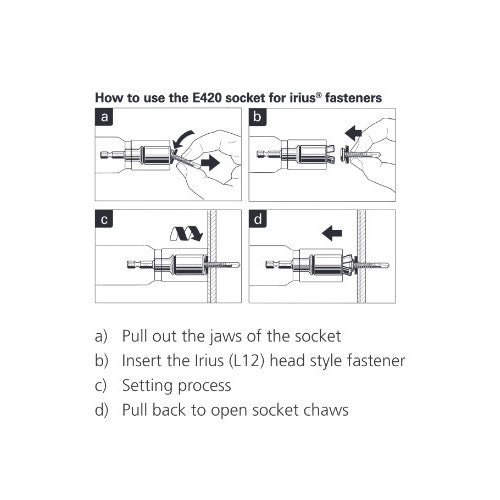 How to use the E420 socket for irius® fasteners

a

b

c

d

a) Pull out the jaws of the socket
b) Insert the Irius (L12) head style fastener
c) Setting process
d) Pull back to open socket chaws