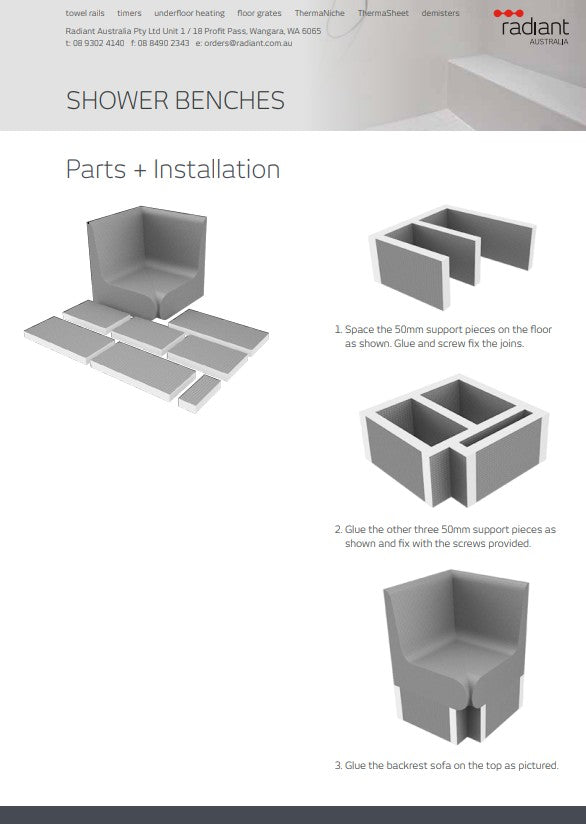 towel rails timers underfloor heating floor grates ThermaNiche ThermaSheet demisters

Radiant Australia Pty Ltd Unit 1 / 18 Profit Pass, Wangara, WA 6065
t: 08 9302 4140 f: 08 8490 2343 e: orders@radiant.com.au

radiant
AUSTRALIA

SHOWER BENCHES

Parts + Installation

1. Space the 50mm support pieces on the floor as shown. Glue and screw fix the joins.

2. Glue the other three 50mm support pieces as shown and fix with the screws provided.

3. Glue the backrest sofa on the top as pictured.