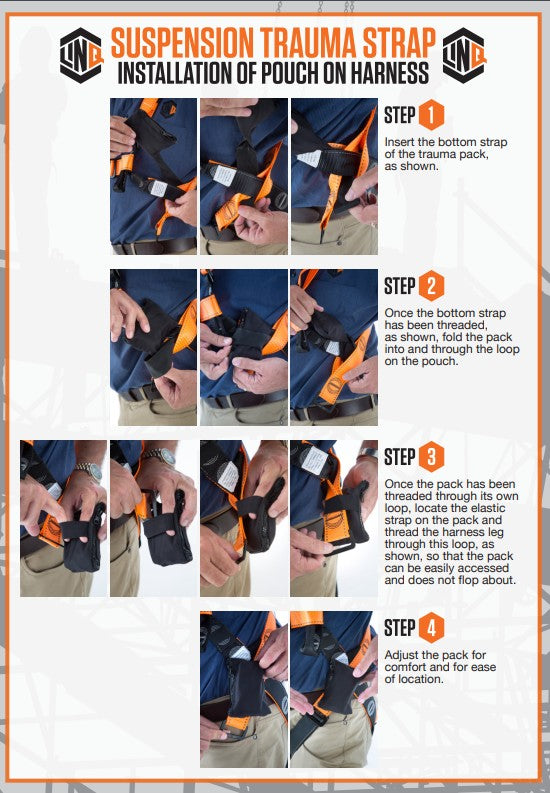 LINQ

SUSPENSION TRAUMA STRAP
INSTALLATION OF POUCH ON HARNESS

LINQ

STEP 1
Insert the bottom strap of the trauma pack, as shown.

STEP 2
Once the bottom strap has been threaded, as shown, fold the pack into and through the loop on the pouch.

STEP 3
Once the pack has been threaded through its own loop, locate the elastic strap on the pack and thread the harness leg through this loop, as shown, so that the pack can be easily accessed and does not flop about.

STEP 4
Adjust the pack for comfort and for ease of location.